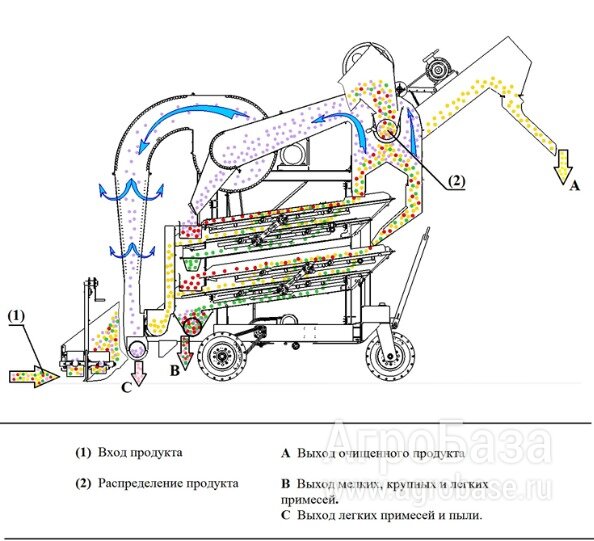 (2)

A

(1)

C

B

(1) Вход продукта

(2) Распределение продукта

A Выход очищенного продукта

B Выход мелких, крупных и легких примесей.

C Выход легких примесей и пыли.

АгроБаза
www.agrobase.ru