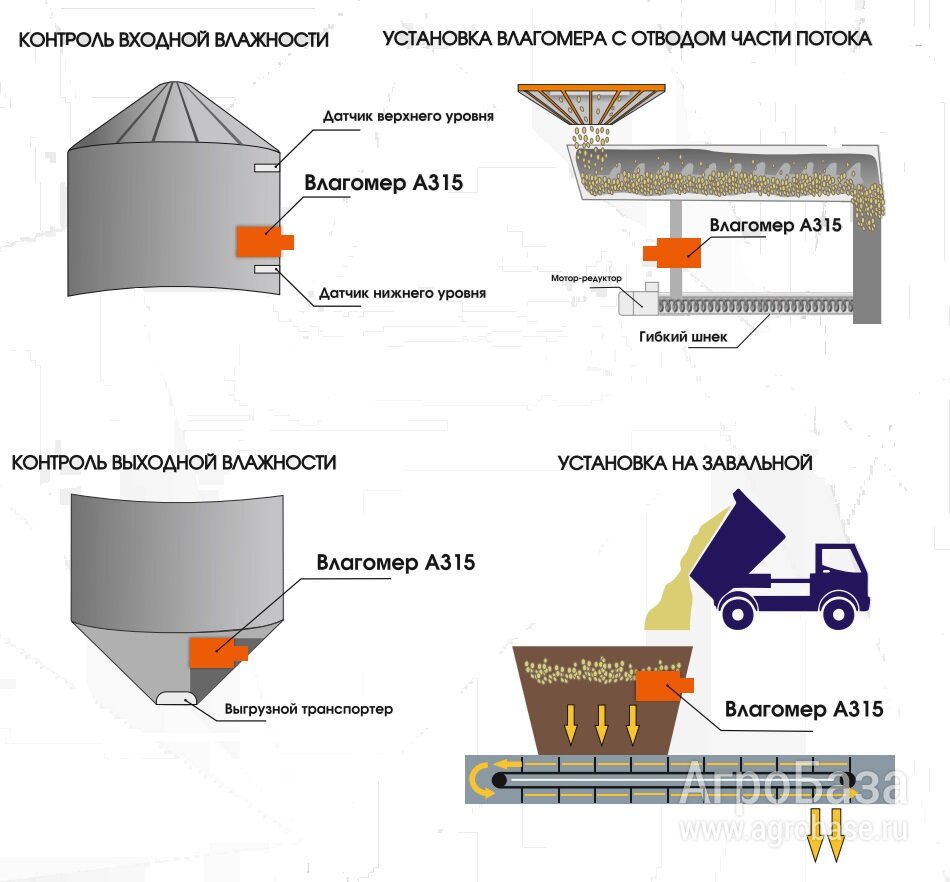 КОНТРОЛЬ ВХОДНОЙ ВЛАЖНОСТИ

Датчик верхнего уровня

Влагомер А315

Датчик нижнего уровня

УСТАНОВКА ВЛАГОМЕРА С ОТВОДОМ ЧАСТИ ПОТОКА

Влагомер А315

Мотор-редуктор

Гибкий шнек

КОНТРОЛЬ ВЫХОДНОЙ ВЛАЖНОСТИ

Влагомер А315

Выгрузной транспортер

УСТАНОВКА НА ЗАВАЛЬНОЙ

Влагомер А315

АгроБаза
www.agrobase.ru